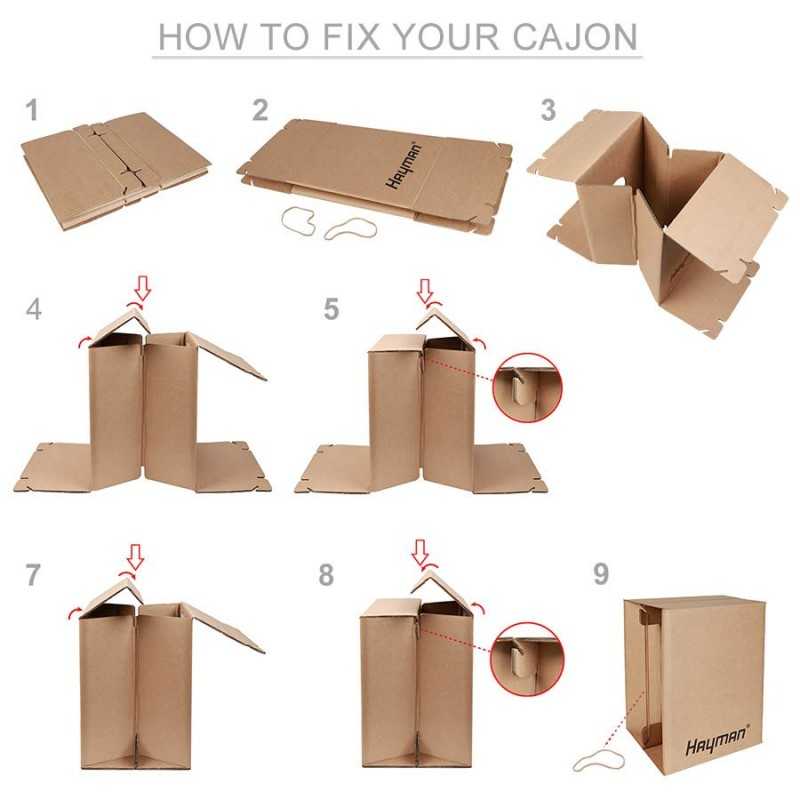 HOW TO FIX YOUR CAJON

1

2

Hayman®

3

4

5

7

8

9

Hayman®